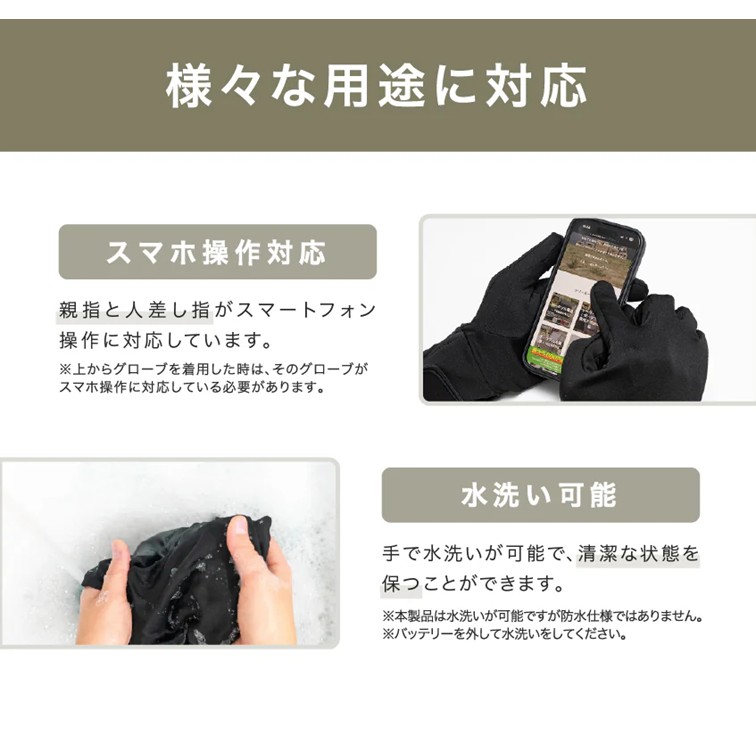 様々な用途に対応

スマホ操作対応

親指と人差し指がスマートフォン操作に対応しています。

※上からグローブを着用した時は、そのグローブがスマホ操作に対応している必要があります。

水洗い可能

手で水洗いが可能で、清潔な状態を保つことができます。

※本製品は水洗いが可能ですが防水仕様ではありません。
※バッテリーを外して水洗いをしてください。