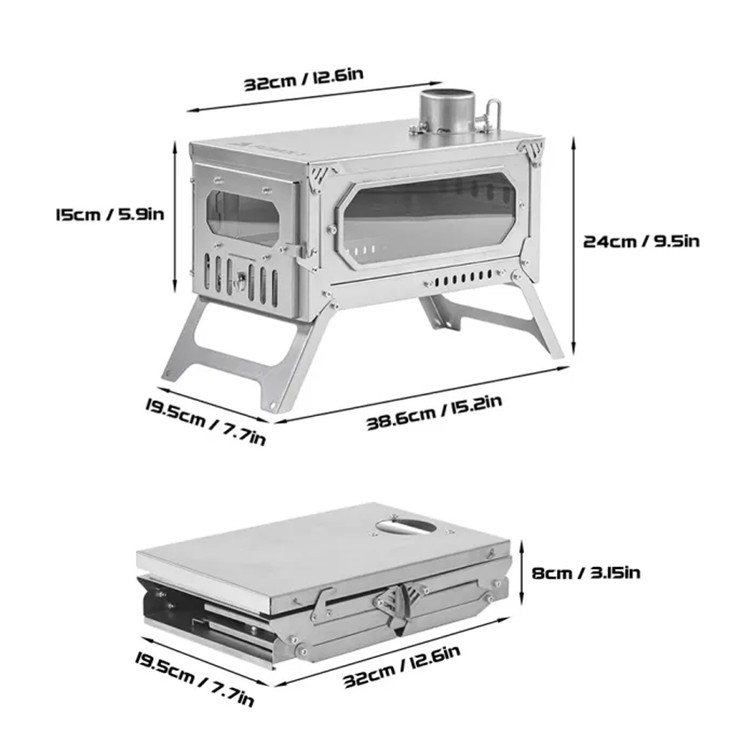 32cm / 12.6in

15cm / 5.9in

24cm / 9.5in

19.5cm / 7.7in

38.6cm / 15.2in

8cm / 3.15in

19.5cm / 7.7in

32cm / 12.6in